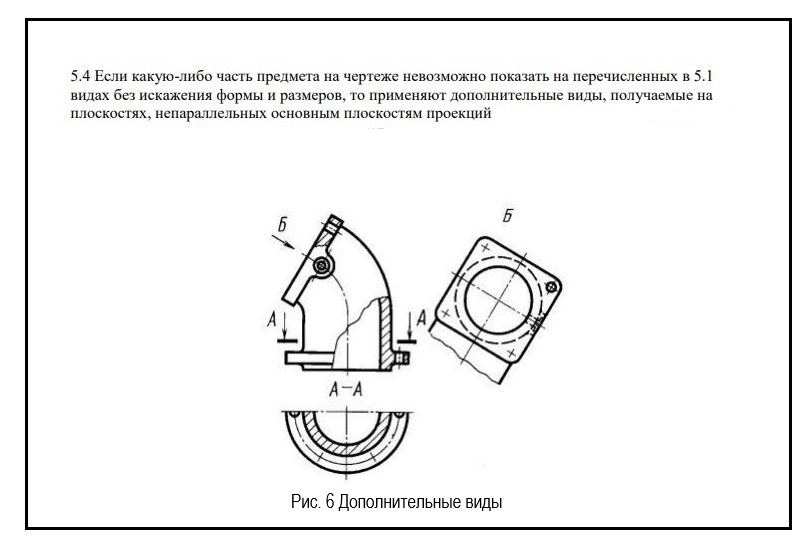 5.4 Если какую-либо часть предмета на чертеже невозможно показать на перечисленных в 5.1 видах без искажения формы и размеров, то применяют дополнительные виды, получаемые на плоскостях, непараллельных основным плоскостям проекций

Б

Б

А

А

А—А

Рис. 6 Дополнительные виды