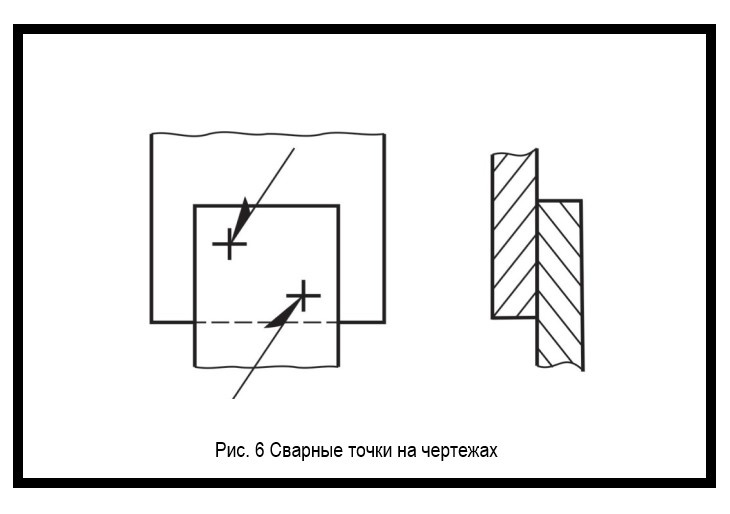 Рис. 6 Сварные точки на чертежах