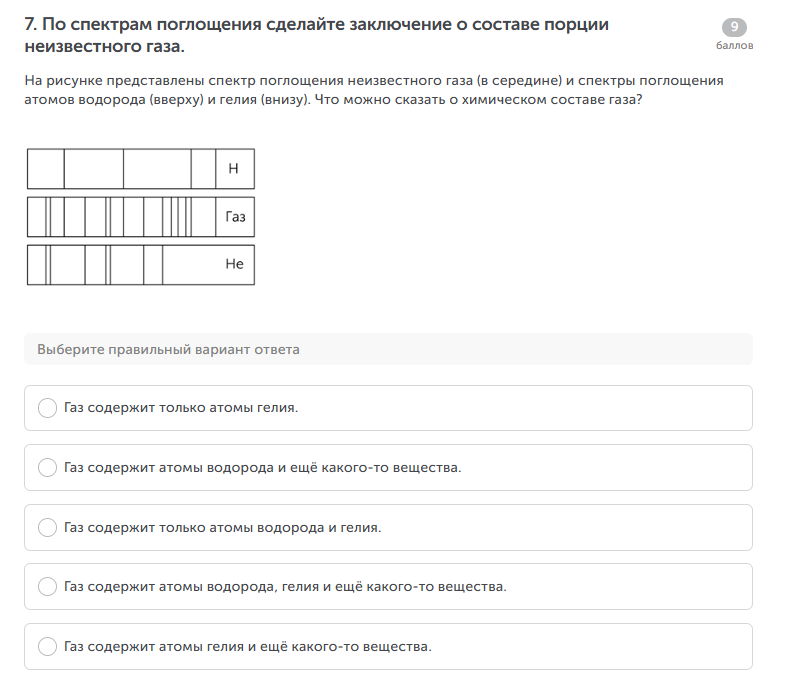 7. По спектрам поглощения сделайте заключение о составе порции неизвестного газа.

9
баллов

На рисунке представлены спектр поглощения неизвестного газа (в середине) и спектры поглощения атомов водорода (вверху) и гелия (внизу). Что можно сказать о химическом составе газа?

H

Газ

He

Выберите правильный вариант ответа

Газ содержит только атомы гелия.

Газ содержит атомы водорода и ещё какого-то вещества.

Газ содержит только атомы водорода и гелия.

Газ содержит атомы водорода, гелия и ещё какого-то вещества.

Газ содержит атомы гелия и ещё какого-то вещества.