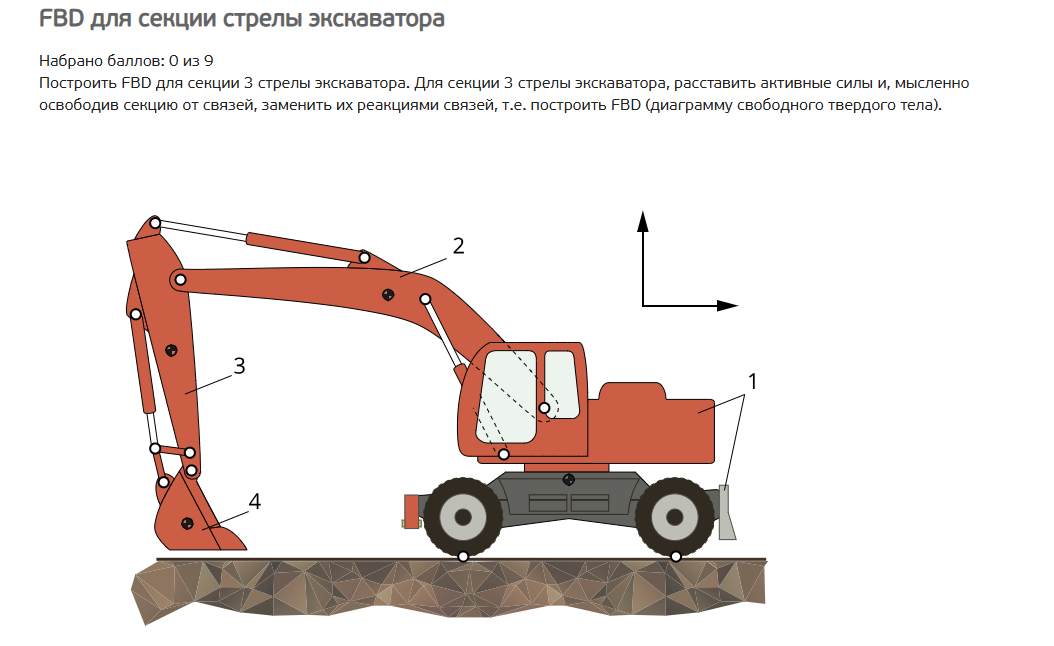 FBD для секции стрелы экскаватора

Набрано баллов: 0 из 9
Построить FBD для секции 3 стрелы экскаватора. Для секции 3 стрелы экскаватора, расставить активные силы и, мысленно освободив секцию от связей, заменить их реакциями связей, т.е. построить FBD (диаграмму свободного твердого тела).

2
3
1
4