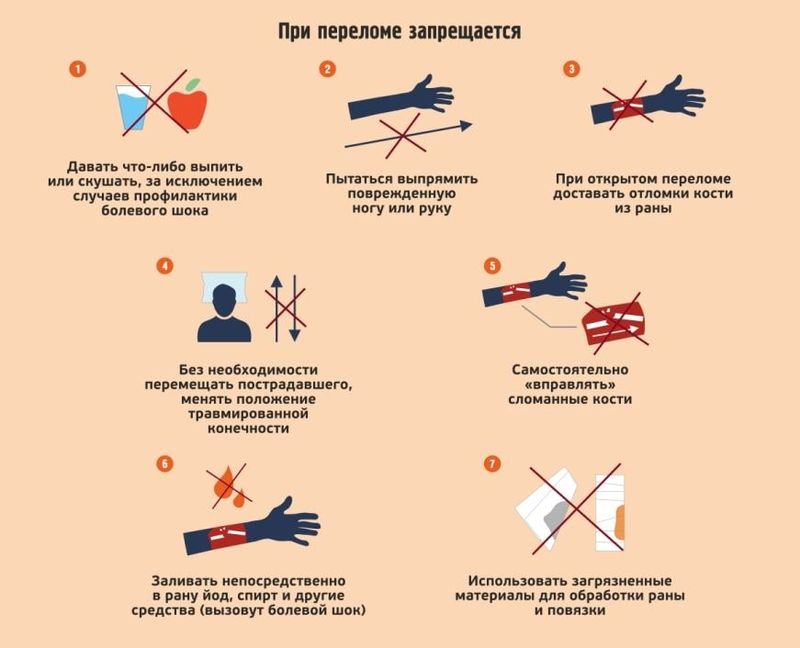 При переломе запрещается

1

Давать что-либо выпить или скушать, за исключением случаев профилактики болевого шока

2

Пытаться выпрямить поврежденную ногу или руку

3

При открытом переломе доставать отломки кости из раны

4

Без необходимости перемещать пострадавшего, менять положение травмированной конечности

5

Самостоятельно «вправлять» сломанные кости

6

Заливать непосредственно в рану йод, спирт и другие средства (вызовут болевой шок)

7

Использовать загрязненные материалы для обработки раны и повязки